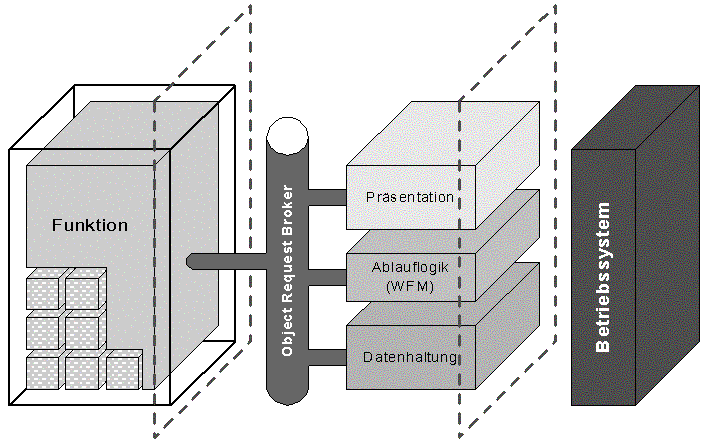 Funktion

Object Request Broker

Präsentation

Ablauflogik
(WFM)

Datenhaltung

Betriebssystem